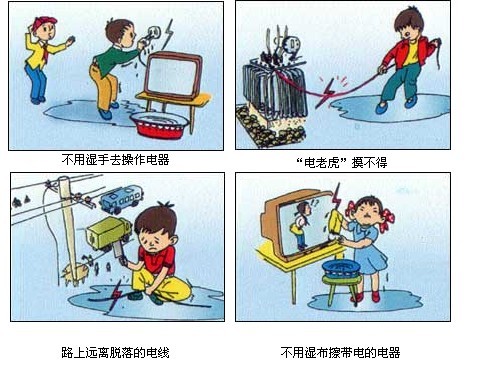 不用湿手去操作电器

“电老虎”摸不得

路上远离脱落的电线

不用湿布擦带电的电器